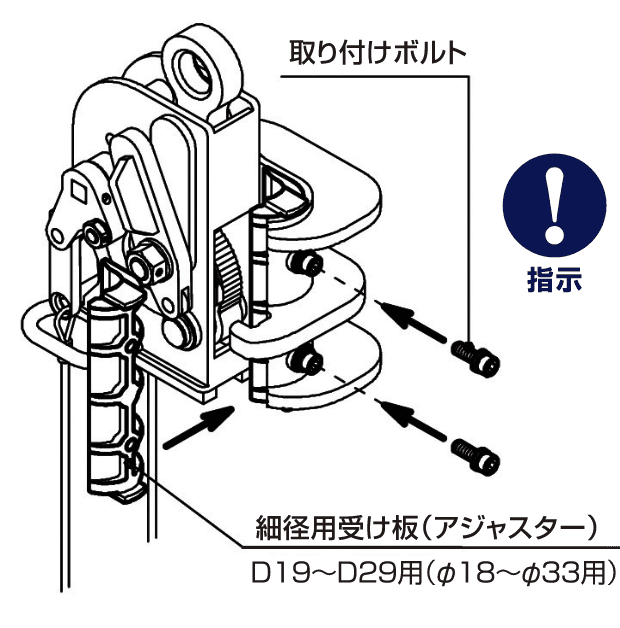 取り付けボルト

指示

細径用受け板（アジャスター）

D19～D29用（$\phi$18～$\phi$33用）