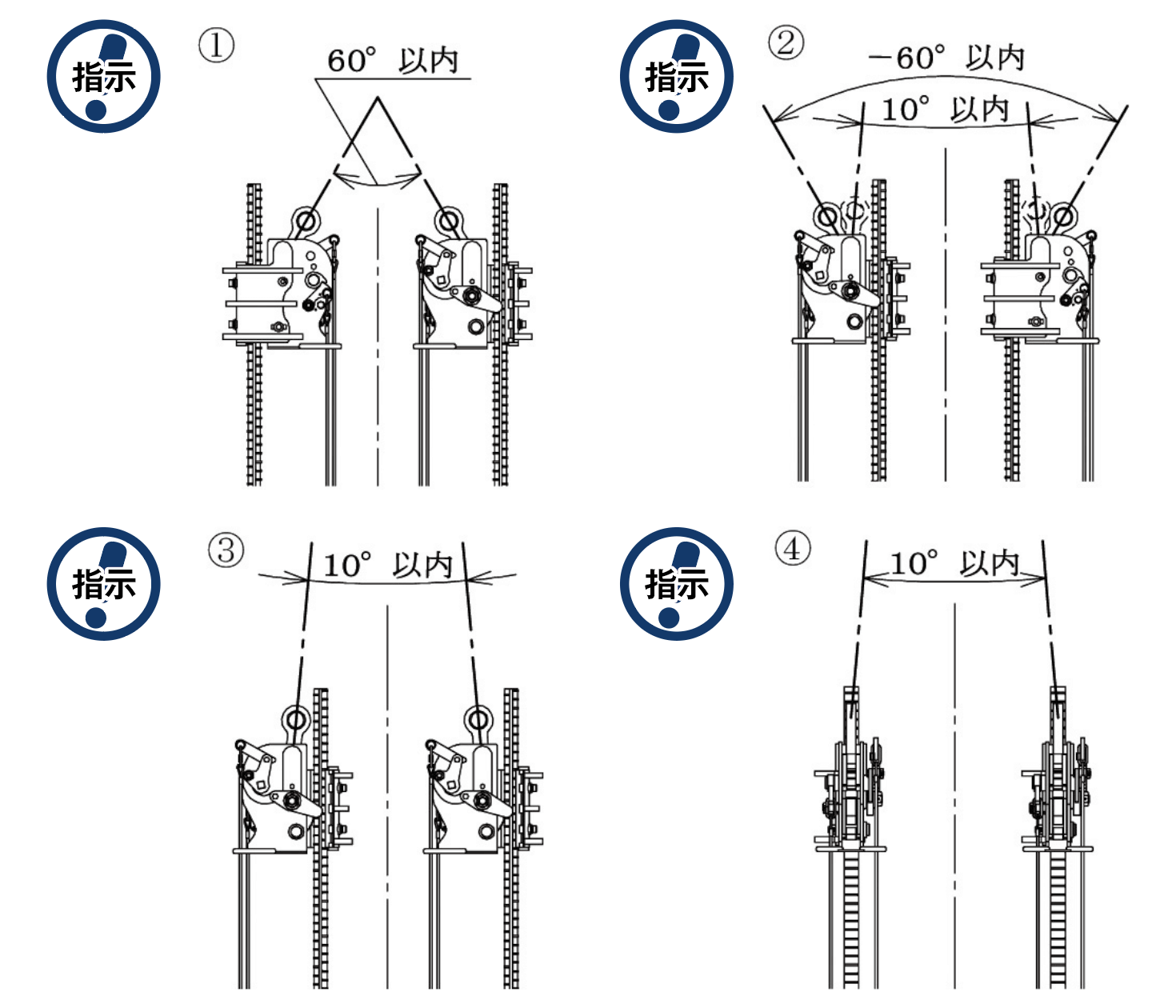 指示

①

60° 以内

指示

②

−60° 以内

10° 以内

指示

③

10° 以内

指示

④

10° 以内